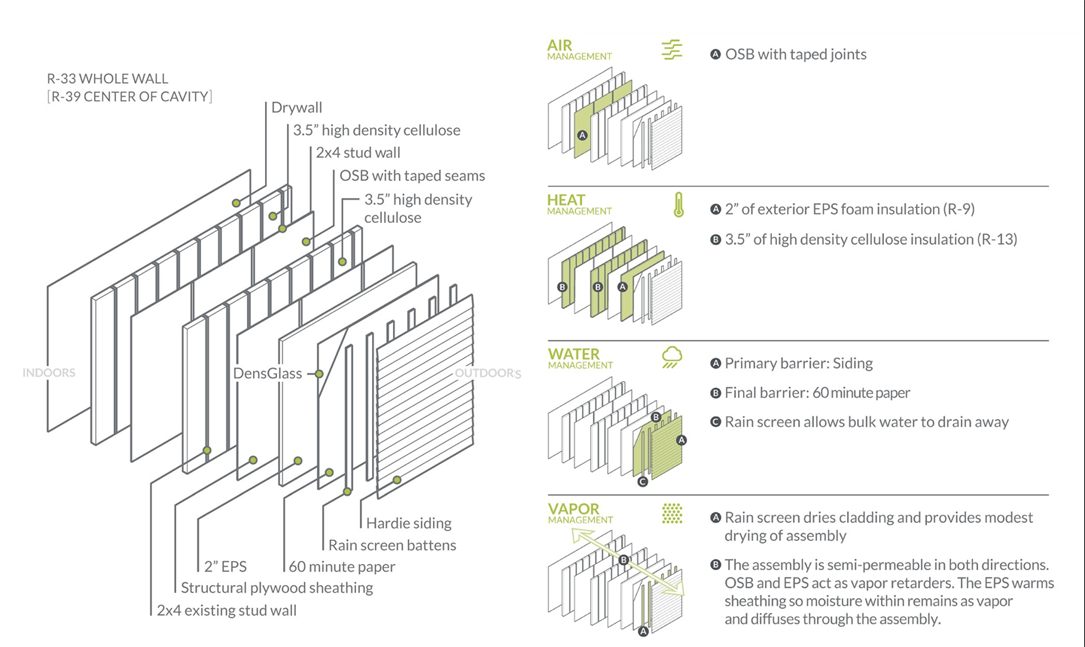 R-33 WHOLE WALL
[R-39 CENTER OF CAVITY]

Drywall
3.5" high density cellulose
2x4 stud wall
OSB with taped seams
3.5" high density cellulose

INDOORS
DensGlass
OUTDOORS

Hardie siding
Rain screen battens
60 minute paper
2" EPS
Structural plywood sheathing
2x4 existing stud wall

AIR MANAGEMENT
A
A OSB with taped joints

HEAT MANAGEMENT
B B A
A 2" of exterior EPS foam insulation (R-9)
B 3.5" of high density cellulose insulation (R-13)

WATER MANAGEMENT
B A C
A Primary barrier: Siding
B Final barrier: 60 minute paper
C Rain screen allows bulk water to drain away

VAPOR MANAGEMENT
B A
A Rain screen dries cladding and provides modest drying of assembly
B The assembly is semi-permeable in both directions. OSB and EPS act as vapor retarders. The EPS warms sheathing so moisture within remains as vapor and diffuses through the assembly.