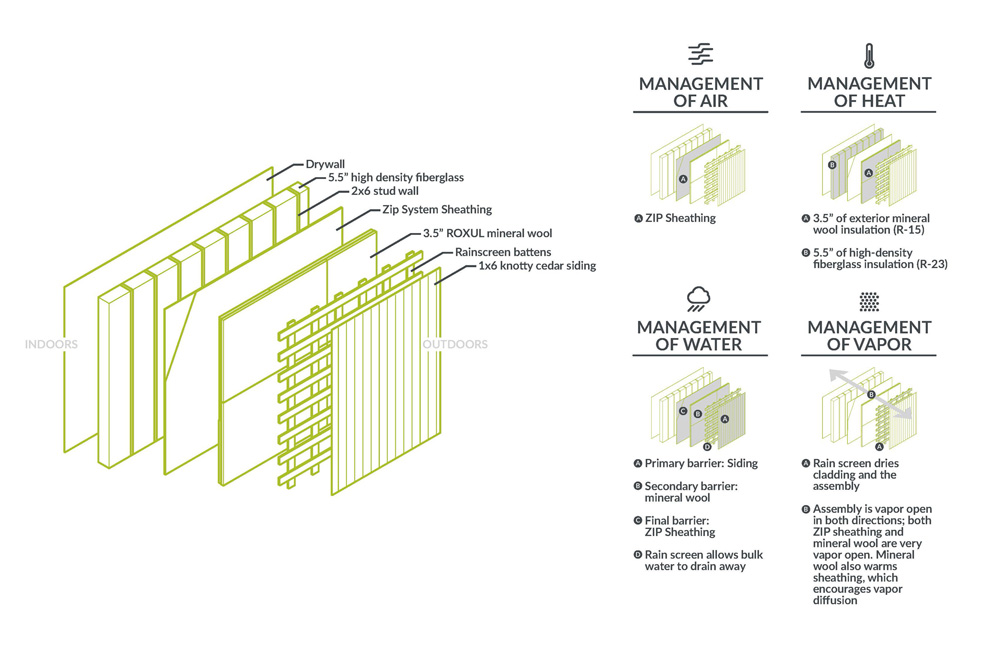 Drywall
5.5" high density fiberglass
2x6 stud wall
Zip System Sheathing
3.5" ROXUL mineral wool
Rainscreen battens
1x6 knotty cedar siding

INDOORS

OUTDOORS

MANAGEMENT OF AIR

A

A ZIP Sheathing

MANAGEMENT OF HEAT

B A

A 3.5" of exterior mineral wool insulation (R-15)

B 5.5" of high-density fiberglass insulation (R-23)

MANAGEMENT OF WATER

C B A D

A Primary barrier: Siding

B Secondary barrier: mineral wool

C Final barrier: ZIP Sheathing

D Rain screen allows bulk water to drain away

MANAGEMENT OF VAPOR

B A

A Rain screen dries cladding and the assembly

B Assembly is vapor open in both directions; both ZIP sheathing and mineral wool are very vapor open. Mineral wool also warms sheathing, which encourages vapor diffusion